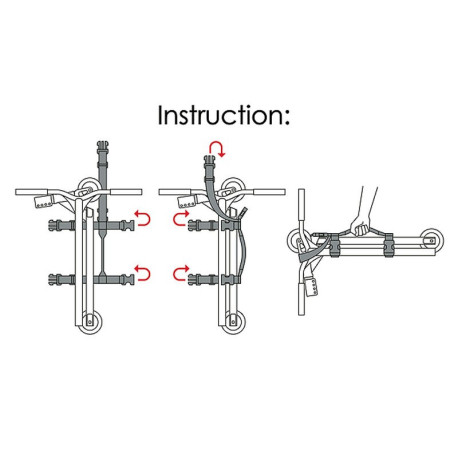 Instruction: