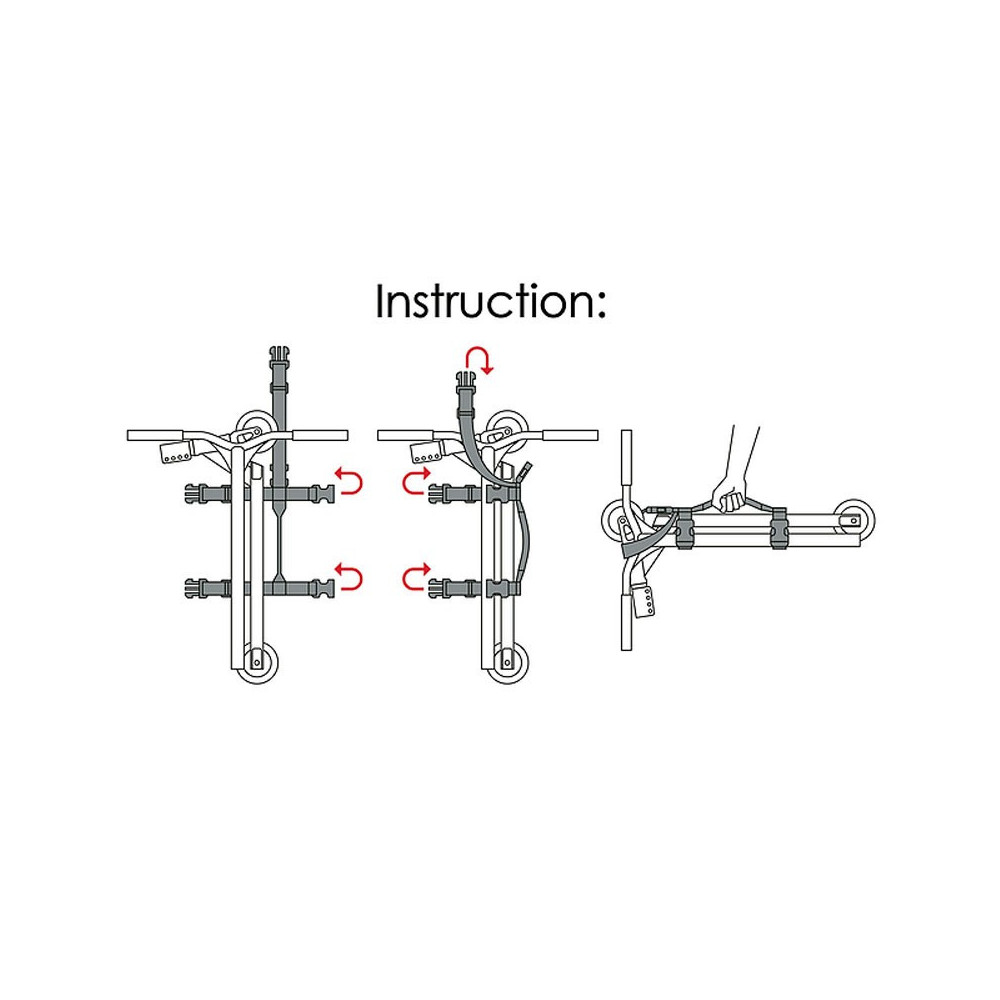 Instruction: